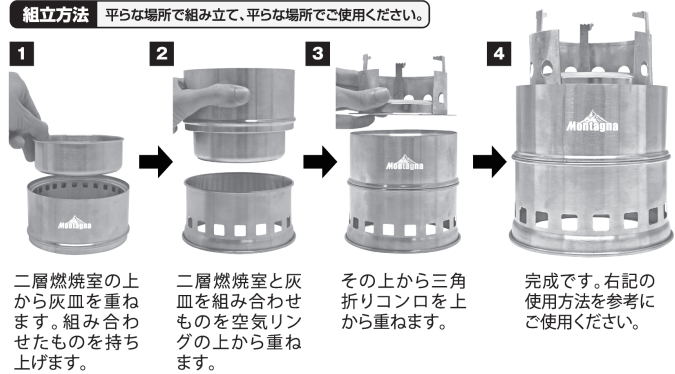 組立方法　平らな場所で組み立て、平らな場所でご使用ください。

1
Montagna
二層燃焼室の上から灰皿を重ねます。組み合わせたものを持ち上げます。

2
二層燃焼室と灰皿を組み合わせものを空気リングの上から重ねます。

3
Montagna
その上から三角折りコンロを上から重ねます。

4
Montagna
完成です。右記の使用方法を参考にご使用ください。